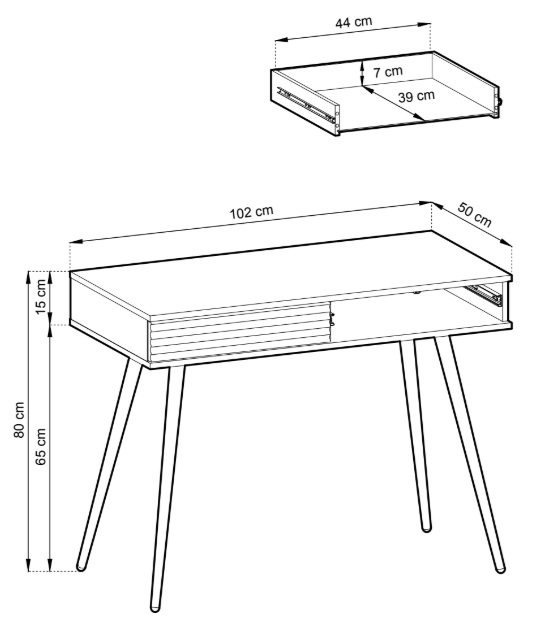 44 cm
7 cm
39 cm
102 cm
50 cm
15 cm
80 cm
65 cm